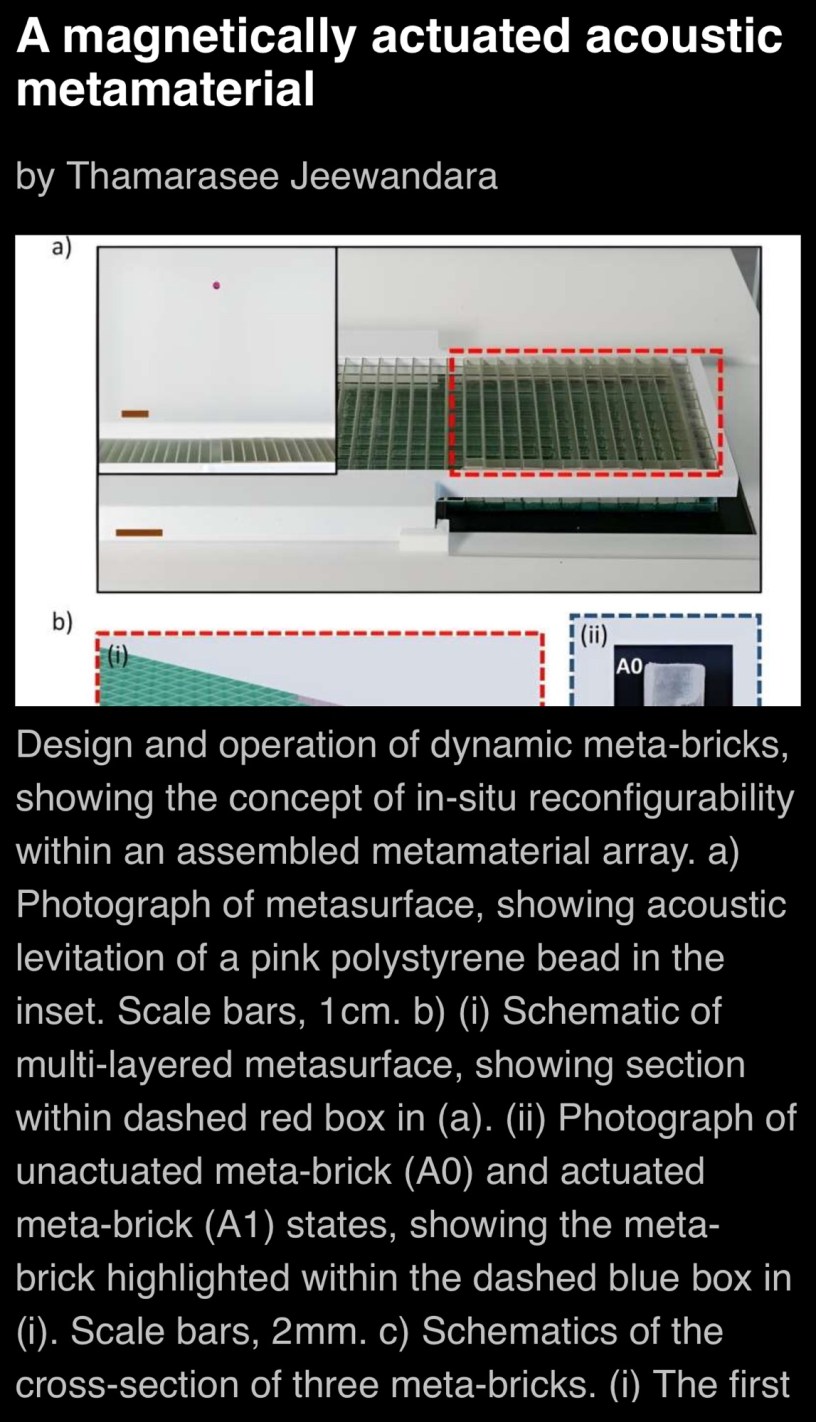 A magnetically actuated acoustic metamaterial

by Thamarasee Jeewandara

a)

b)

(i)

(ii)

A0

Design and operation of dynamic meta-bricks, showing the concept of in-situ reconfigurability within an assembled metamaterial array. a) Photograph of metasurface, showing acoustic levitation of a pink polystyrene bead in the inset. Scale bars, 1cm. b) (i) Schematic of multi-layered metasurface, showing section within dashed red box in (a). (ii) Photograph of unactuated meta-brick (A0) and actuated meta-brick (A1) states, showing the meta-brick highlighted within the dashed blue box in (i). Scale bars, 2mm. c) Schematics of the cross-section of three meta-bricks. (i) The first