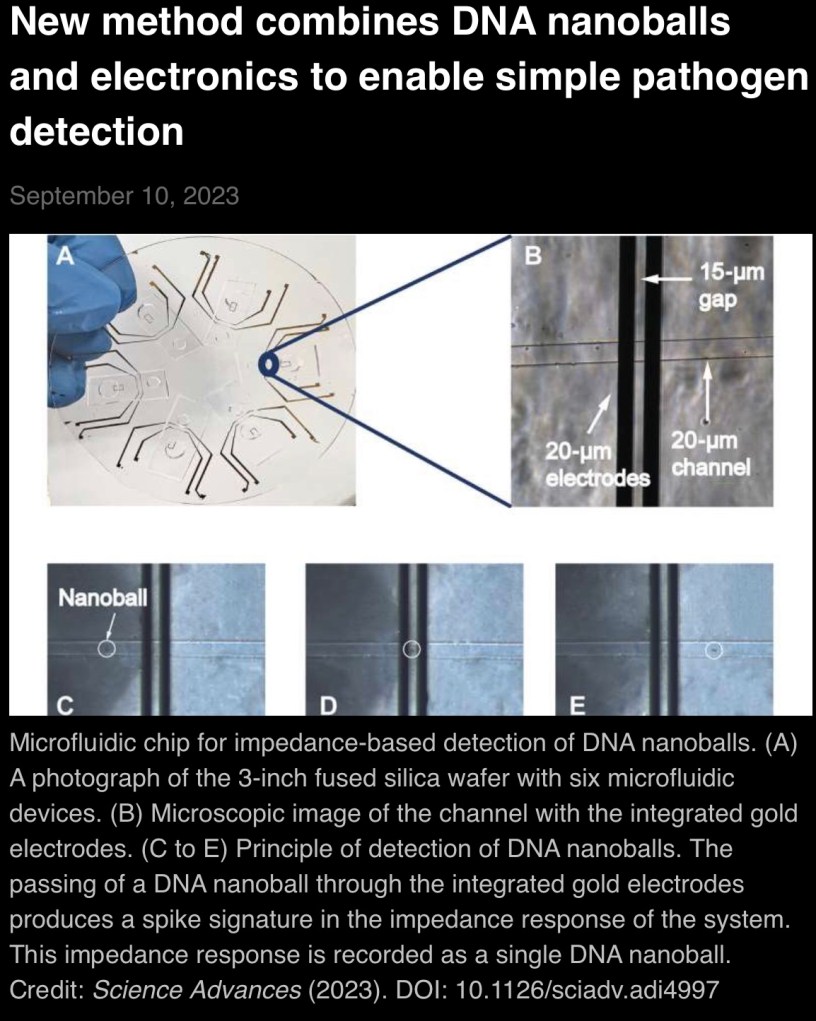 New method combines DNA nanoballs and electronics to enable simple pathogen detection

September 10, 2023

A

B

15-µm gap

20-µm electrodes

20-µm channel

Nanoball

C

D

E

Microfluidic chip for impedance-based detection of DNA nanoballs. (A) A photograph of the 3-inch fused silica wafer with six microfluidic devices. (B) Microscopic image of the channel with the integrated gold electrodes. (C to E) Principle of detection of DNA nanoballs. The passing of a DNA nanoball through the integrated gold electrodes produces a spike signature in the impedance response of the system. This impedance response is recorded as a single DNA nanoball. Credit: Science Advances (2023). DOI: 10.1126/sciadv.adi4997