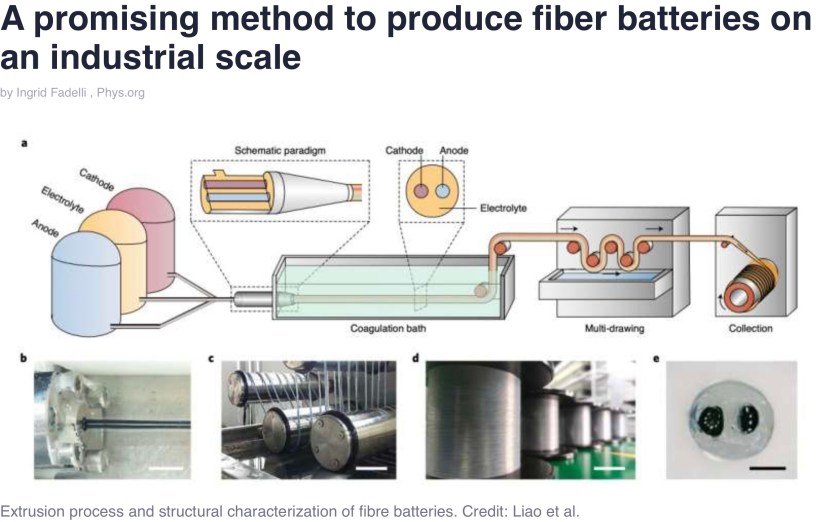 A promising method to produce fiber batteries on an industrial scale

by Ingrid Fadelli , Phys.org

a

Cathode
Electrolyte
Anode

Schematic paradigm

Cathode Anode

Electrolyte

Coagulation bath

Multi-drawing

Collection

b

c

d

e

Extrusion process and structural characterization of fibre batteries. Credit: Liao et al.